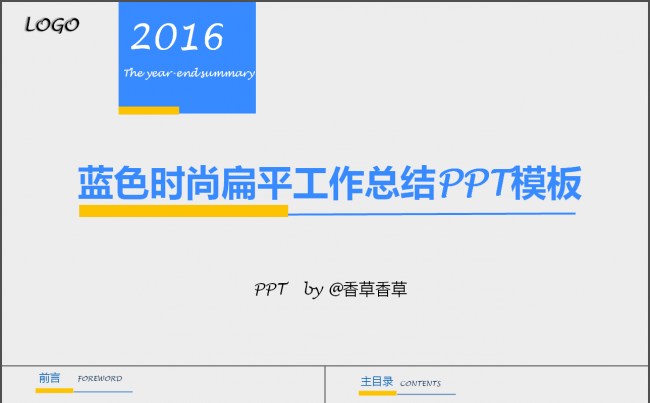 LOGO

2016

The year-end summary

蓝色时尚扁平工作总结PPT模板

PPT by @香草香草

前言 FOREWORD

主目录 CONTENTS